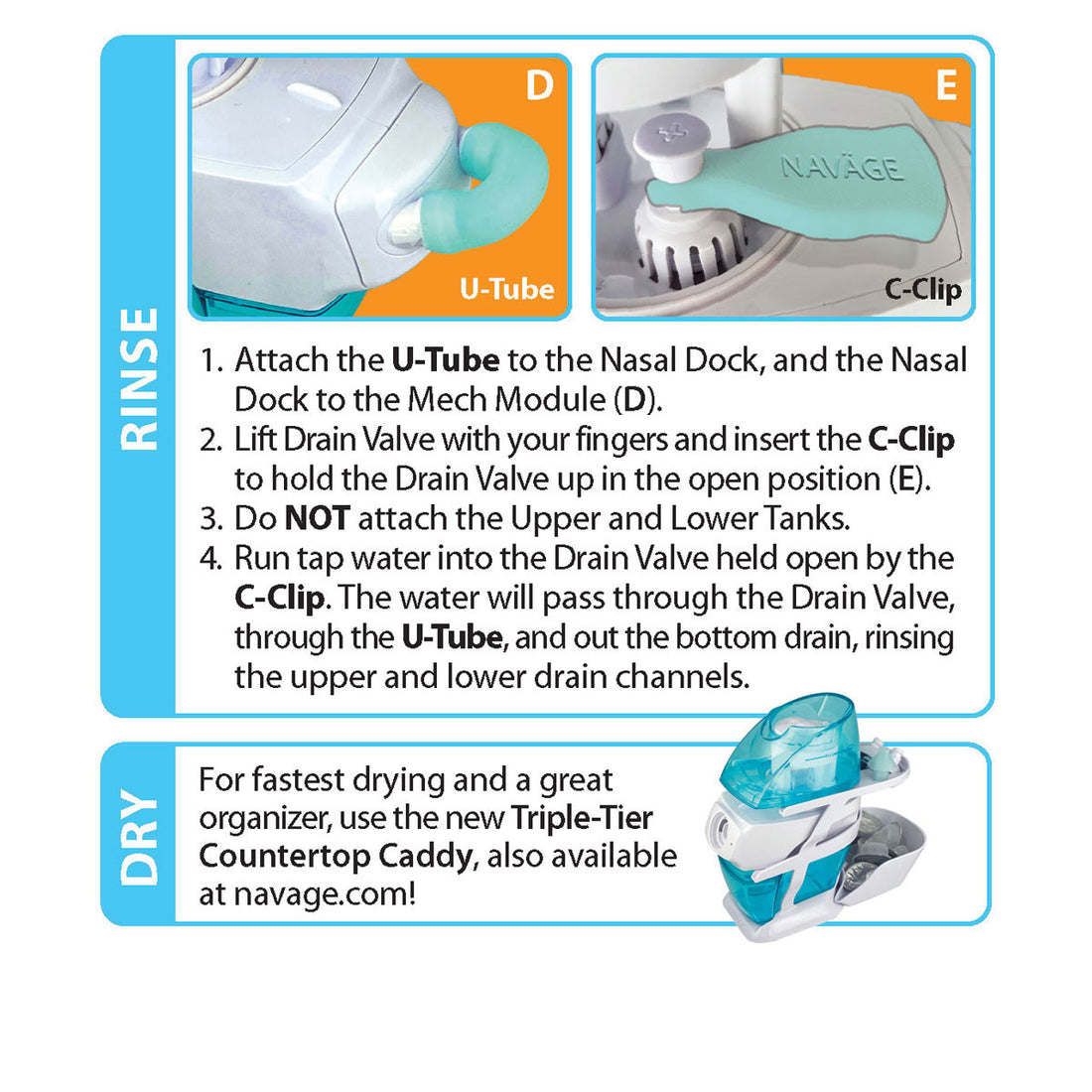 RINSE

D

U-Tube

E

NAVÄGE

C-Clip

1. Attach the U-Tube to the Nasal Dock, and the Nasal Dock to the Mech Module (D).
2. Lift Drain Valve with your fingers and insert the C-Clip to hold the Drain Valve up in the open position (E).
3. Do NOT attach the Upper and Lower Tanks.
4. Run tap water into the Drain Valve held open by the C-Clip. The water will pass through the Drain Valve, through the U-Tube, and out the bottom drain, rinsing the upper and lower drain channels.

DRY

For fastest drying and a great organizer, use the new Triple-Tier Countertop Caddy, also available at navage.com!